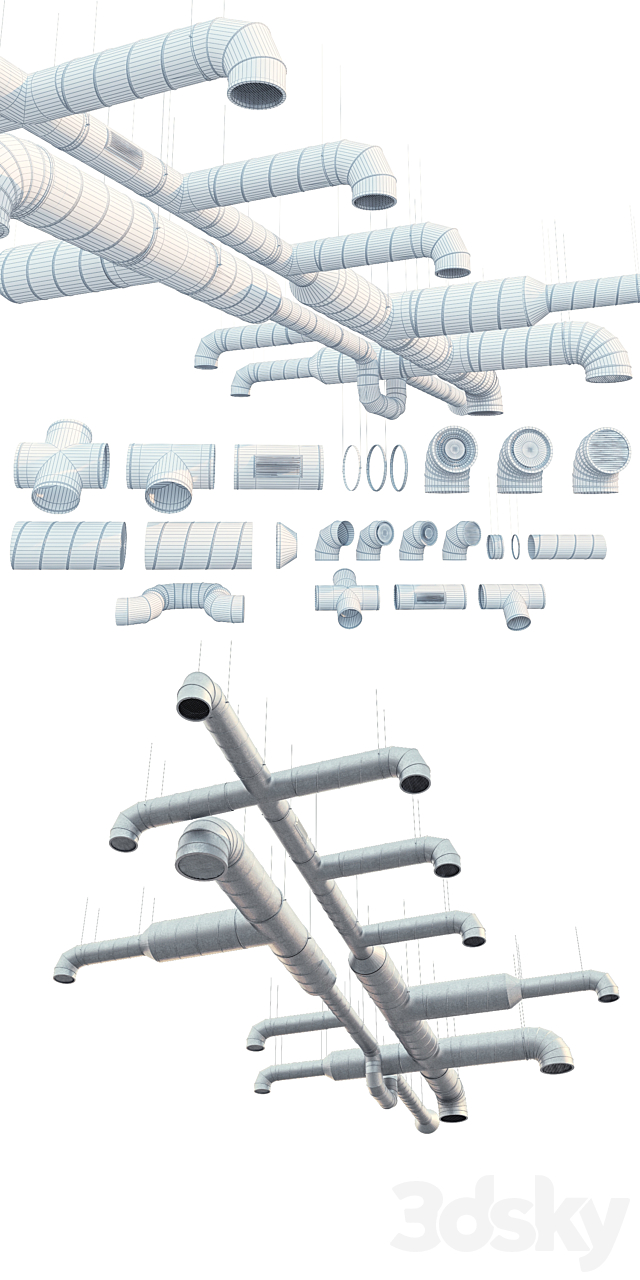 3dsky